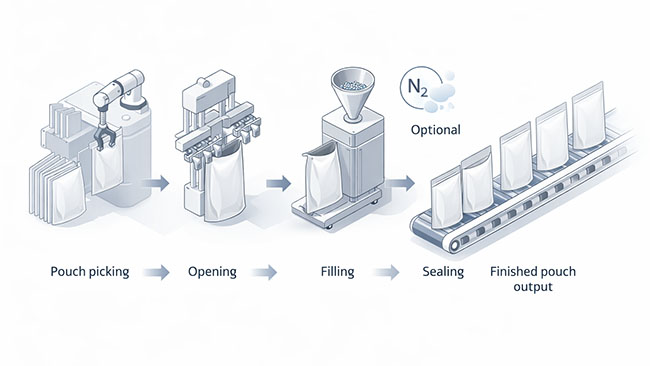 $N_2$

Optional

Pouch picking

Opening

Filling

Sealing

Finished pouch output